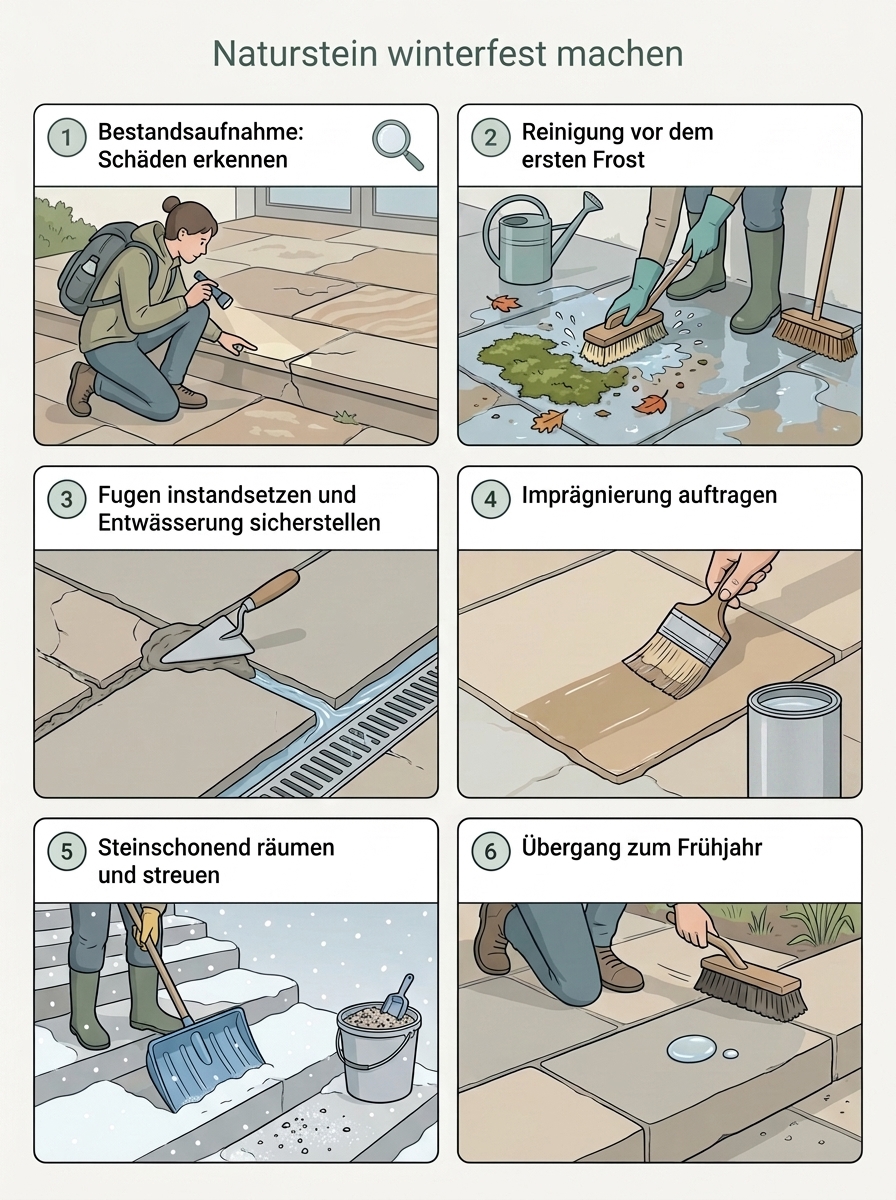 Naturstein winterfest machen

1 Bestandsaufnahme: Schäden erkennen

2 Reinigung vor dem ersten Frost

3 Fugen instandsetzen und Entwässerung sicherstellen

4 Imprägnierung auftragen

5 Steinschonend räumen und streuen

6 Übergang zum Frühjahr